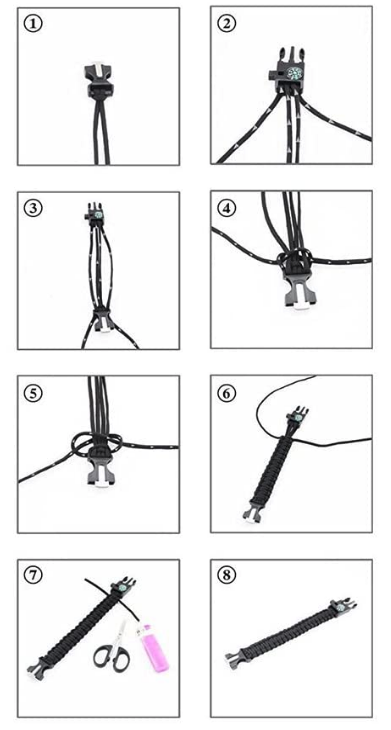 ①

②

③

④

⑤

⑥

⑦

⑧